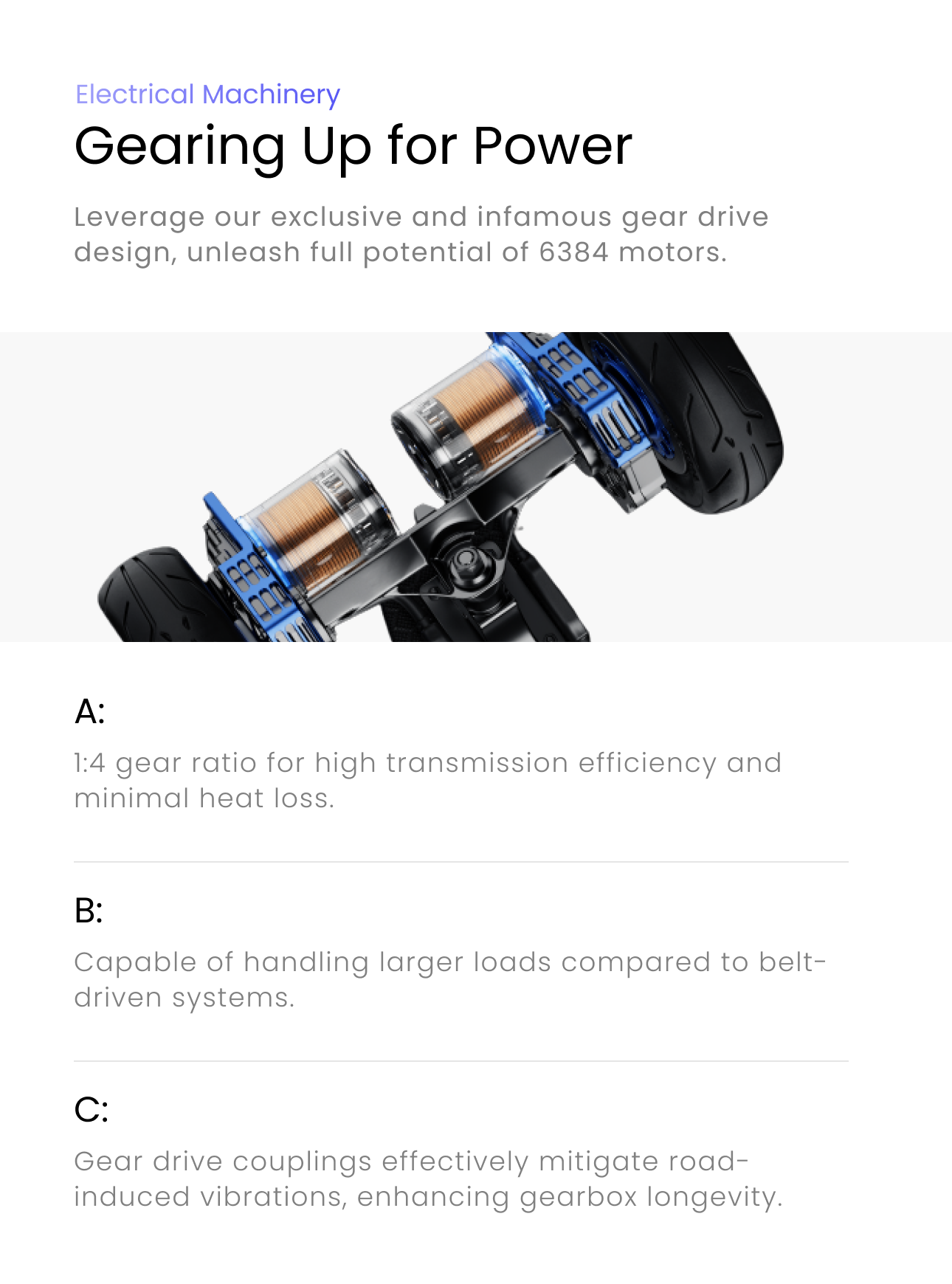 Electrical Machinery

Gearing Up for Power

Leverage our exclusive and infamous gear drive design, unleash full potential of 6384 motors.

A:

1:4 gear ratio for high transmission efficiency and minimal heat loss.

B:

Capable of handling larger loads compared to belt-driven systems.

C:

Gear drive couplings effectively mitigate road-induced vibrations, enhancing gearbox longevity.